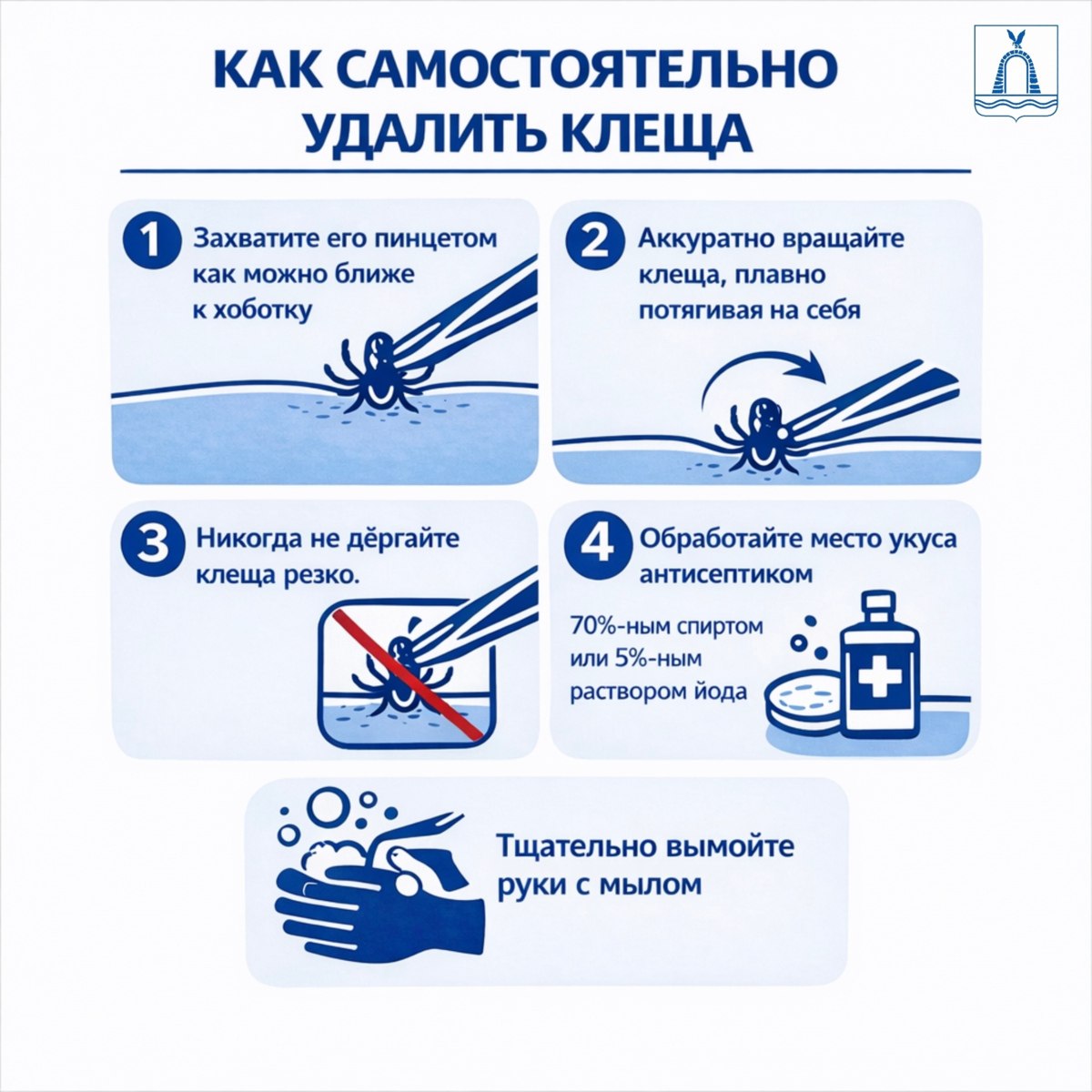 КАК САМОСТОЯТЕЛЬНО УДАЛИТЬ КЛЕЩА

1 Захватите его пинцетом как можно ближе к хоботку

2 Аккуратно вращайте клеща, плавно потягивая на себя

3 Никогда не дёргайте клеща резко.

4 Обработайте место укуса антисептиком

70%-ным спиртом или 5%-ным раствором йода

Тщательно вымойте руки с мылом