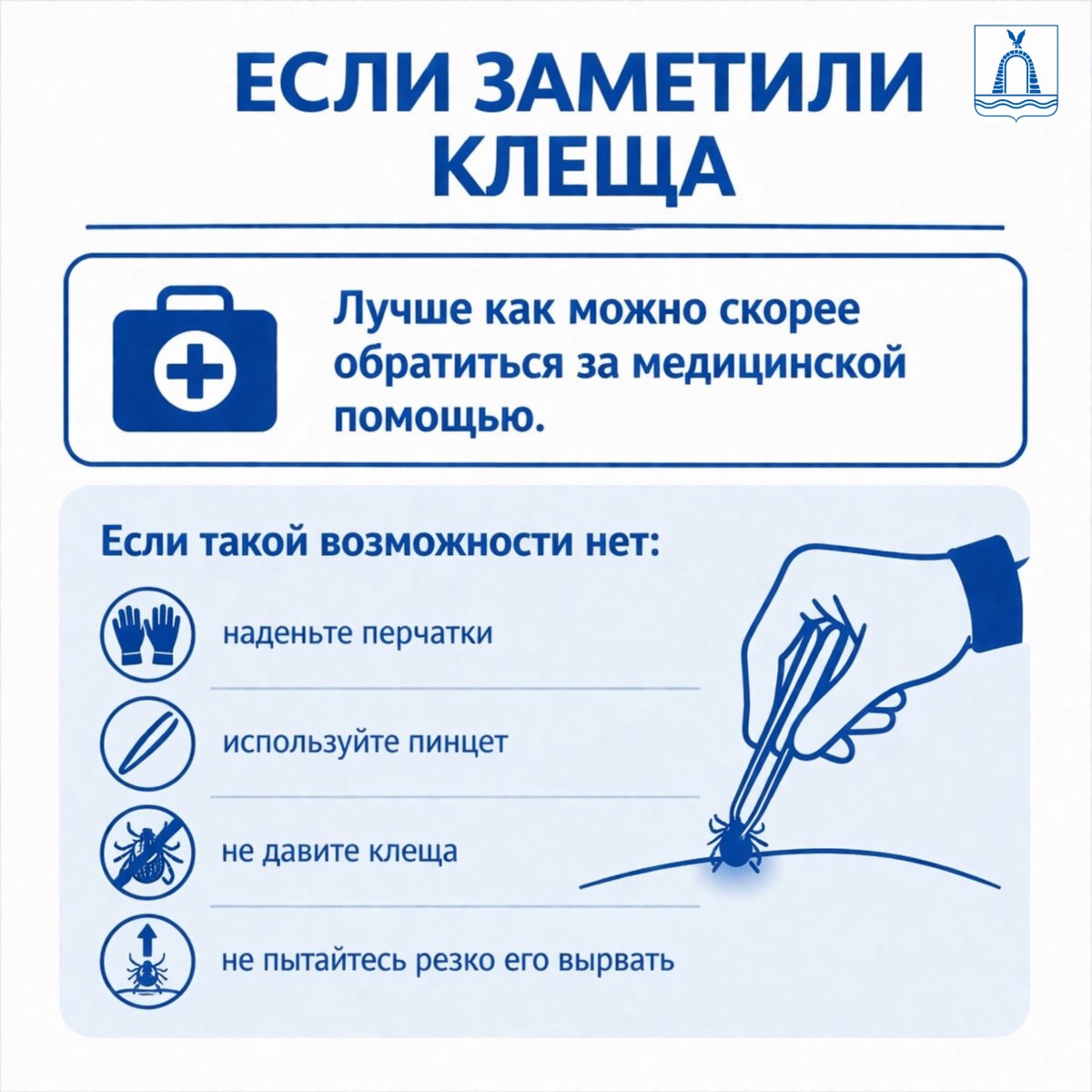 ЕСЛИ ЗАМЕТИЛИ КЛЕЩА

Лучше как можно скорее обратиться за медицинской помощью.

Если такой возможности нет:

наденьте перчатки

используйте пинцет

не давите клеща

не пытайтесь резко его вырвать