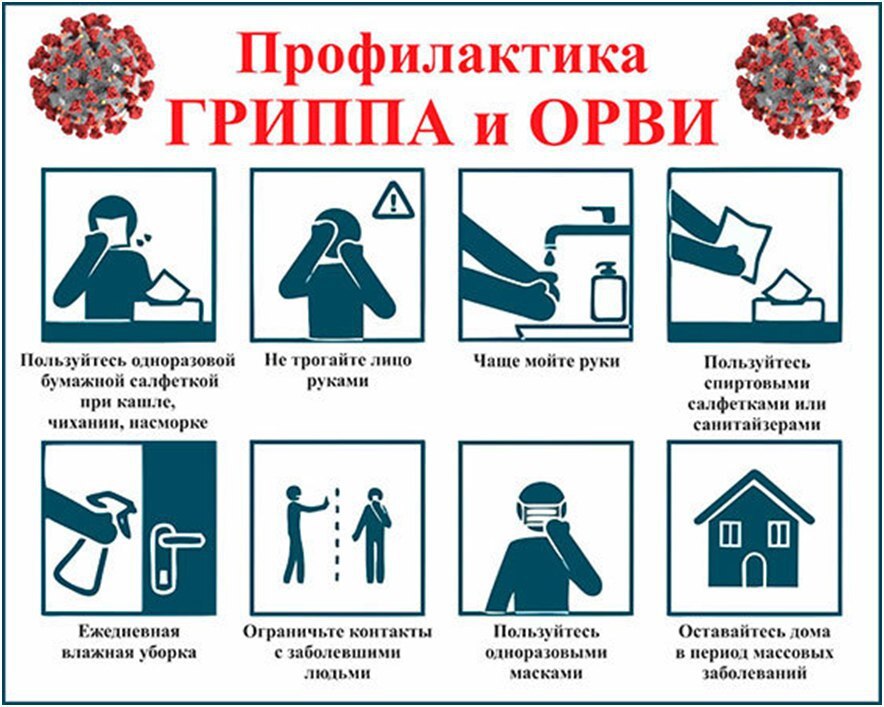 Профилактика
ГРИППА и ОРВИ

Пользуйтесь одноразовой бумажной салфеткой при кашле, чихании, насморке

Не трогайте лицо руками

Чаще мойте руки

Пользуйтесь спиртовыми салфетками или санитайзерами

Ежедневная влажная уборка

Ограничьте контакты с заболевшими людьми

Пользуйтесь одноразовыми масками

Оставайтесь дома в период массовых заболеваний